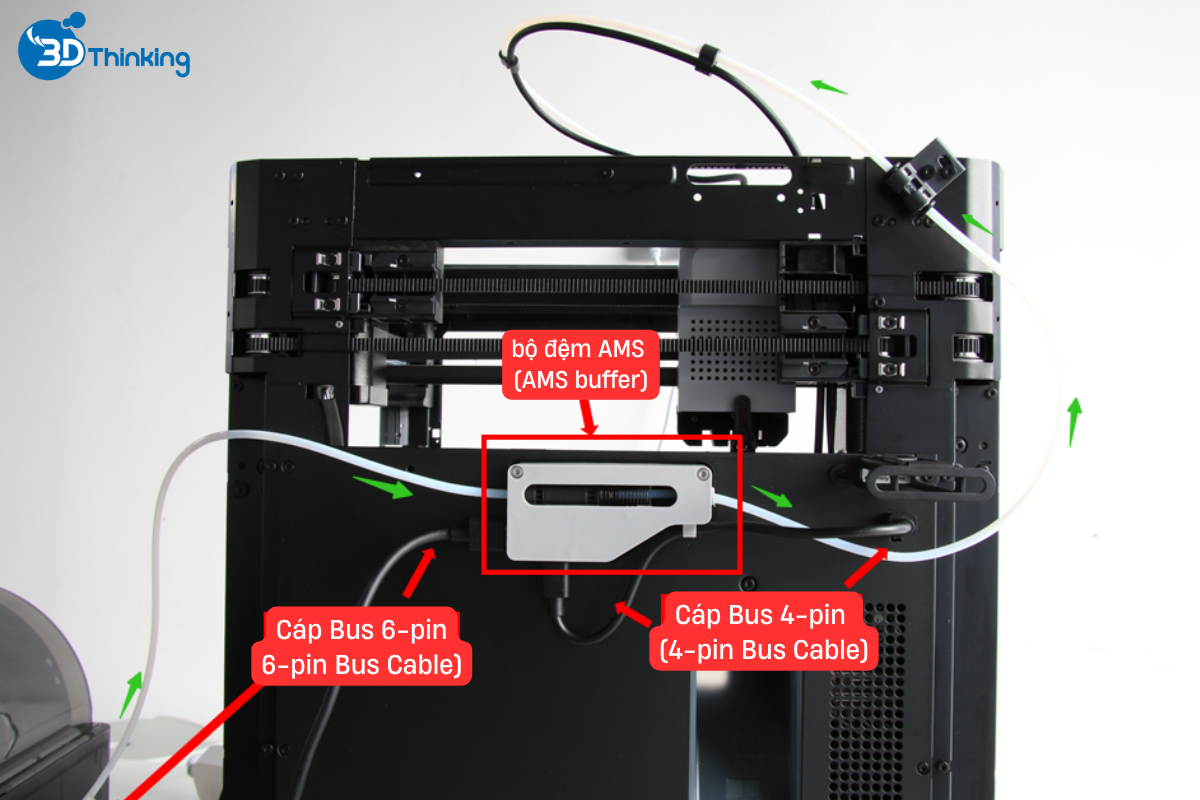 3D Thinking

bộ đệm AMS
(AMS buffer)

Cáp Bus 6-pin
6-pin Bus Cable)

Cáp Bus 4-pin
(4-pin Bus Cable)