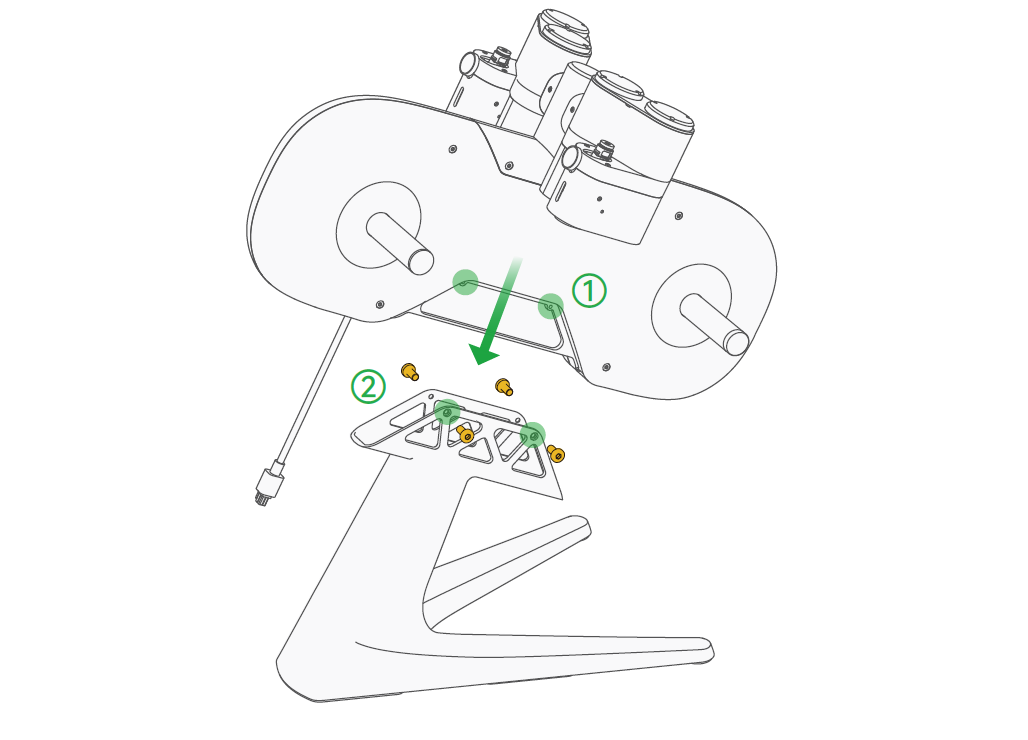 ①
②