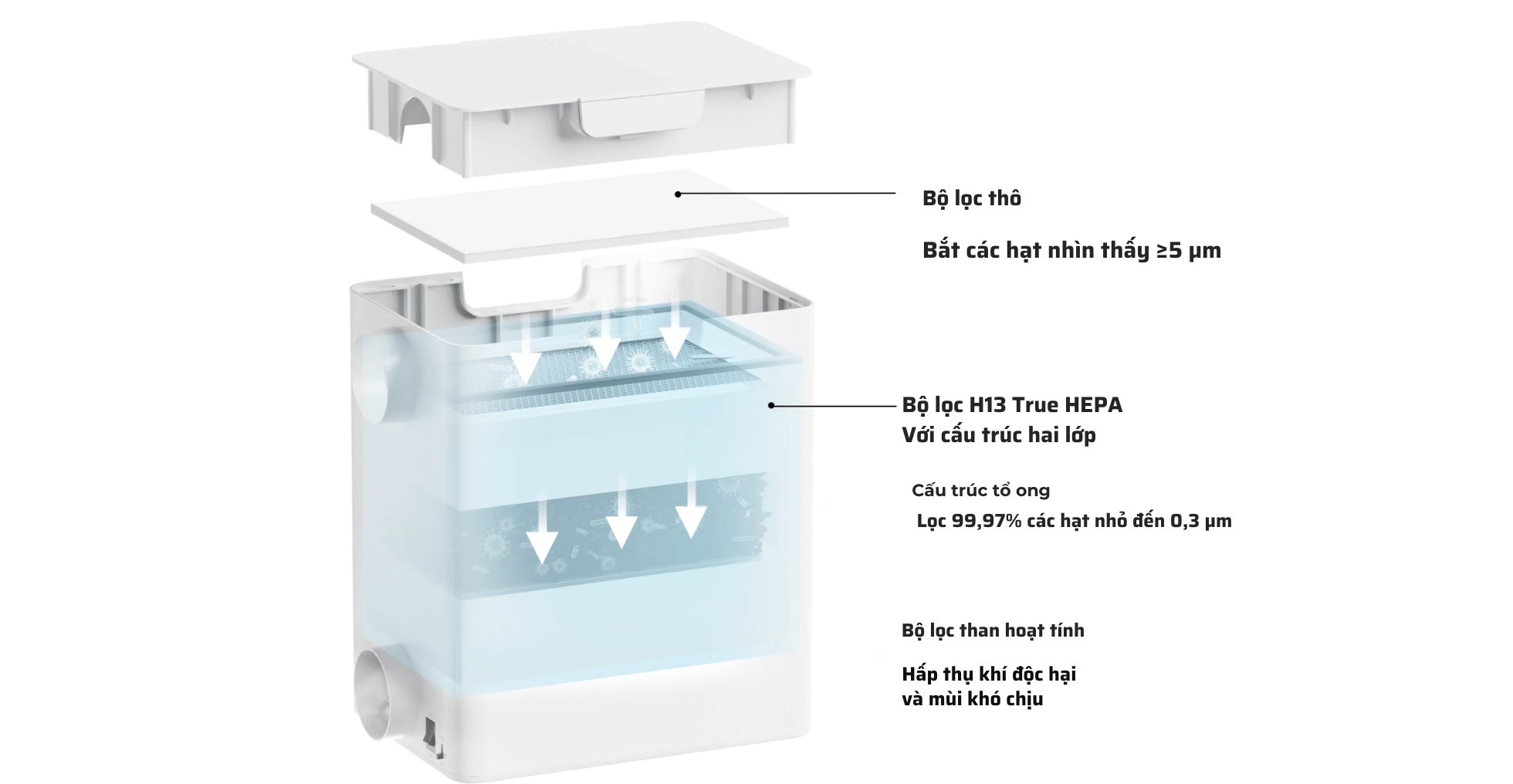 Bộ lọc thô

Bắt các hạt nhìn thấy ≥5 μm

Bộ lọc H13 True HEPA
Với cấu trúc hai lớp

Cấu trúc tổ ong

Lọc 99,97% các hạt nhỏ đến 0,3 μm

Bộ lọc than hoạt tính

Hấp thụ khí độc hại
và mùi khó chịu